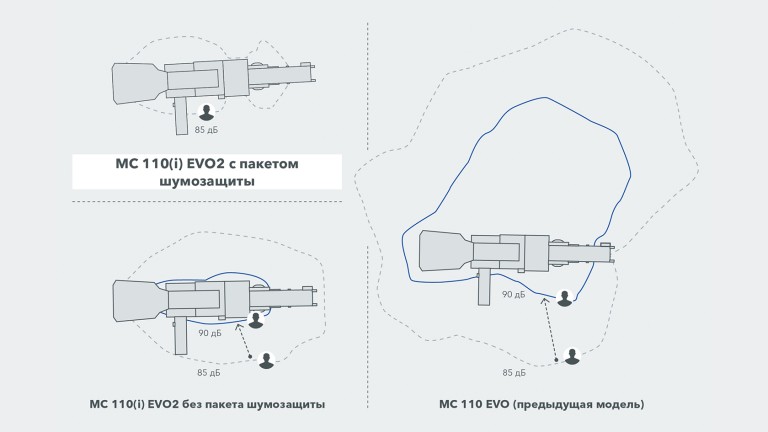 85 дБ

MC 110(i) EVO2 с пакетом шумозащиты

90 дБ

85 дБ

MC 110(i) EVO2 без пакета шумозащиты

90 дБ

85 дБ

MC 110 EVO (предыдущая модель)