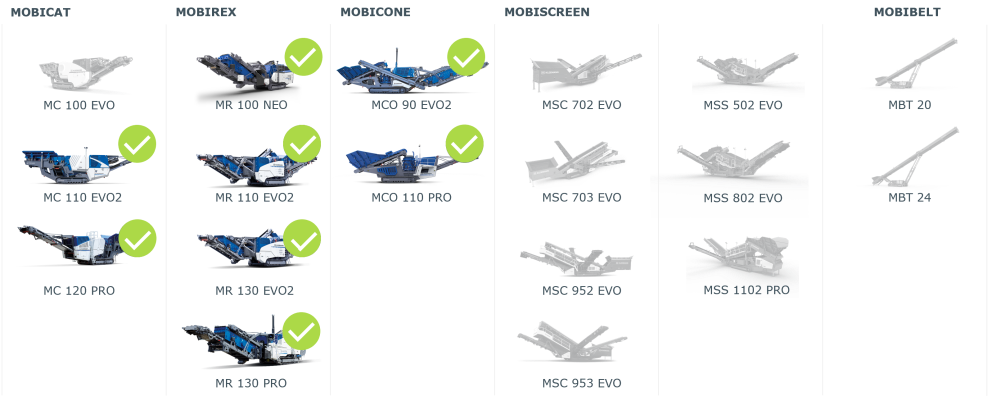 MOBICAT

MC 100 EVO

MC 110 EVO2

MC 120 PRO

MOBIREX

MR 100 NEO

MR 110 EVO2

MR 130 EVO2

MR 130 PRO

MOBICONE

MCO 90 EVO2

MCO 110 PRO

MOBISCREEN

MSC 702 EVO

MSC 703 EVO

MSC 952 EVO

MSC 953 EVO

MSS 502 EVO

MSS 802 EVO

MSS 1102 PRO

MOBIBELT

MBT 20

MBT 24