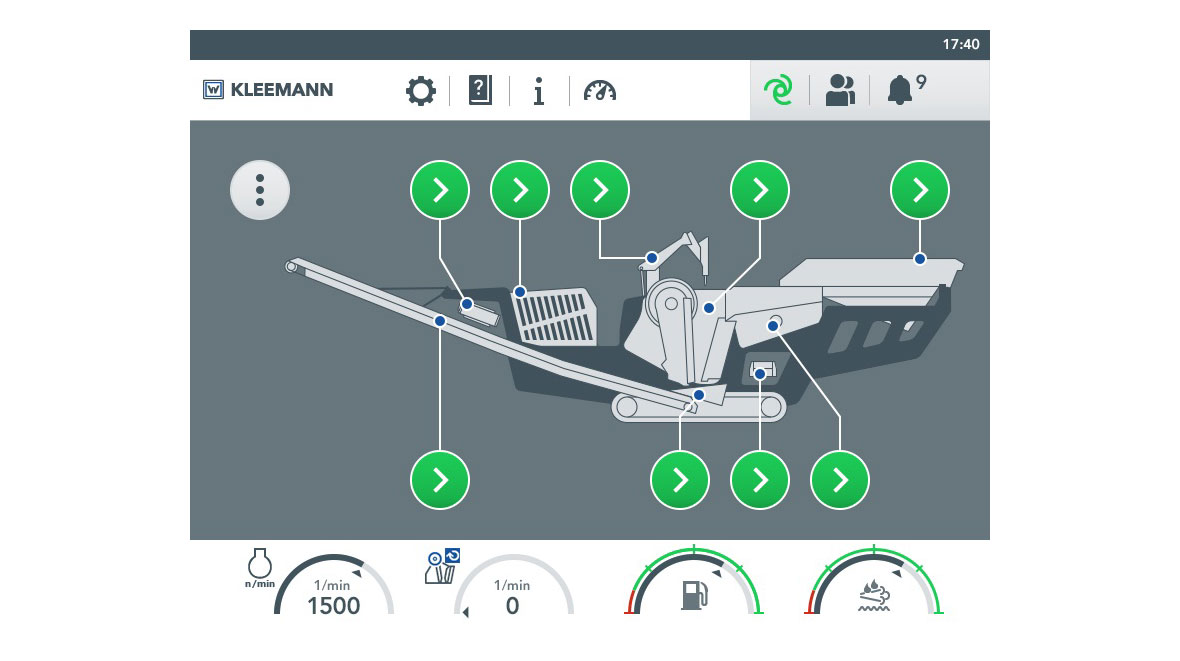 17:40

KLEEMANN

9

n/min
1/min
1500

1/min
0